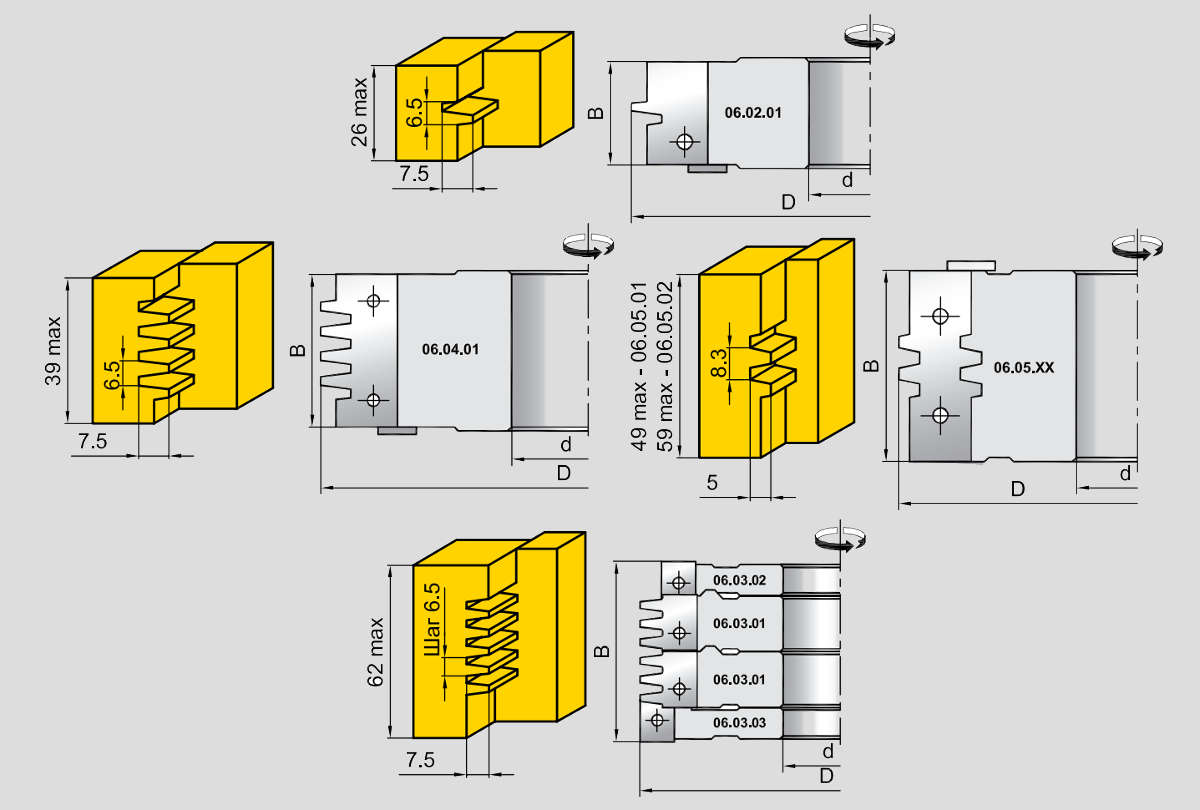 26 max
6.5
7.5
B
06.02.01
d
D

39 max
6.5
7.5
B
06.04.01
d
D

49 max - 06.05.01
59 max - 06.05.02
8.3
5
B
06.05.XX
d
D

62 max
Шаг 6.5
7.5
B
06.03.02
06.03.01
06.03.01
06.03.03
d
D