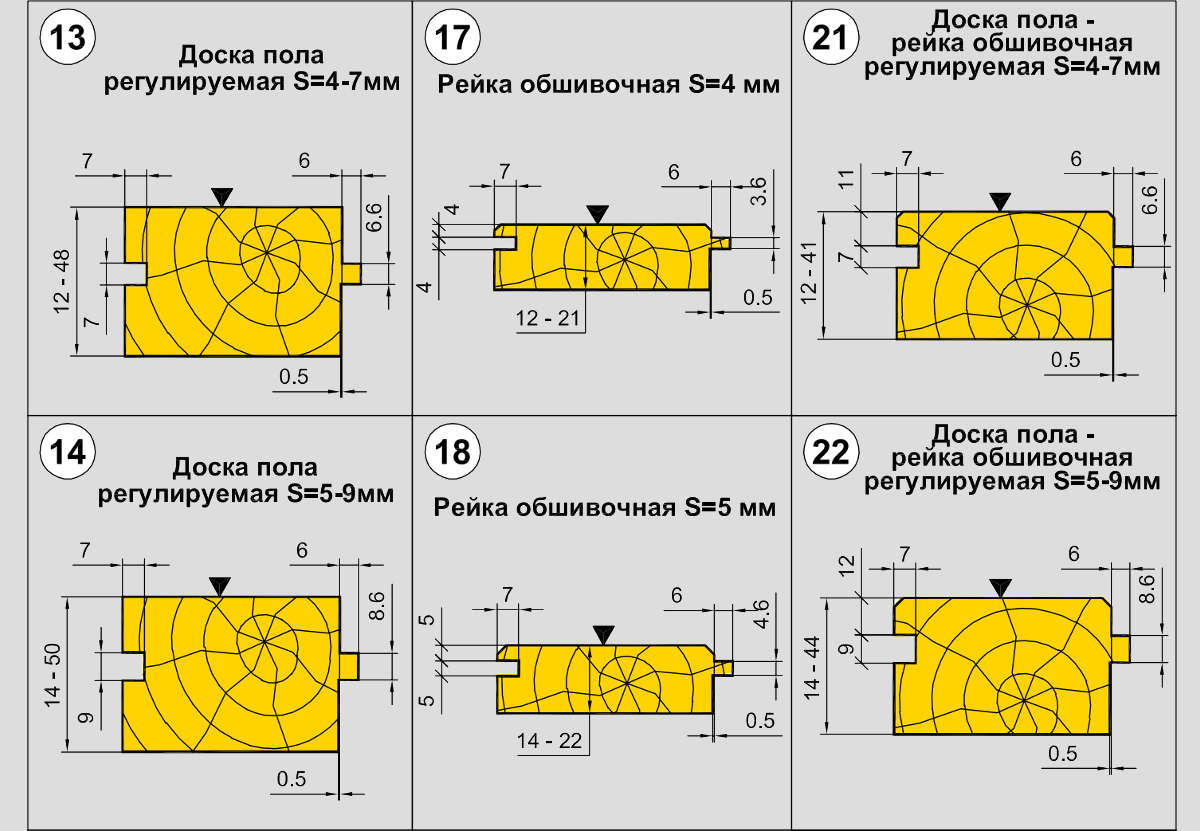 13

Доска пола регулируемая S=4-7мм

7
6
6.6
12 - 48
7
0.5

17

Рейка обшивочная S=4 мм

7
6
3.6
4
4
12 - 21
0.5

21

Доска пола - рейка обшивочная регулируемая S=4-7мм

11
7
6
6.6
7
12 - 41
0.5

14

Доска пола регулируемая S=5-9мм

7
6
8.6
14 - 50
9
0.5

18

Рейка обшивочная S=5 мм

7
6
4.6
5
5
14 - 22
0.5

22

Доска пола - рейка обшивочная регулируемая S=5-9мм

12
7
6
8.6
9
14 - 44
0.5