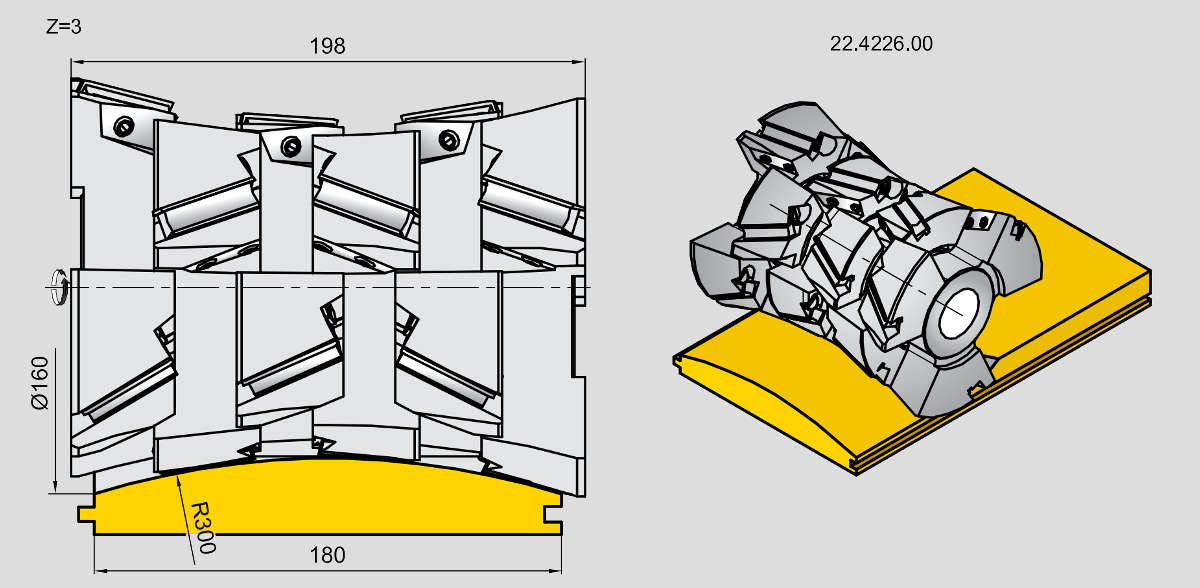 Z=3

198

22.4226.00

Ø160

R300

180