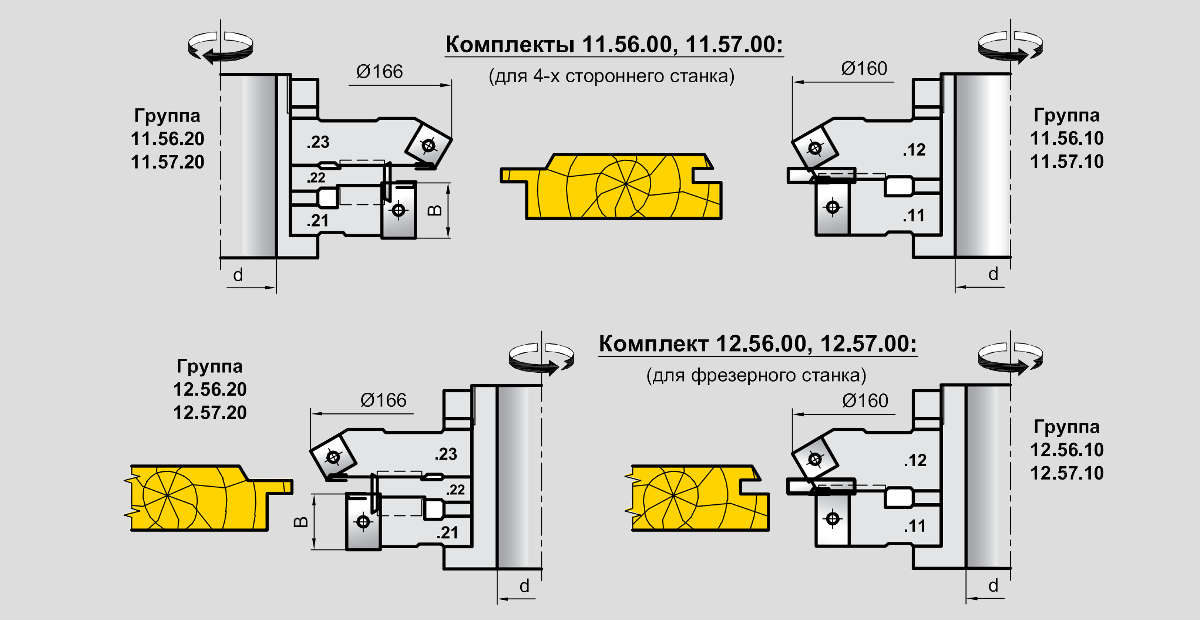 Комплекты 11.56.00, 11.57.00:
(для 4-х стороннего станка)

Группа
11.56.20
11.57.20

Ø166
.23
.22
.21
B
d

Ø160
.12
.11
d

Группа
11.56.10
11.57.10

Комплект 12.56.00, 12.57.00:
(для фрезерного станка)

Группа
12.56.20
12.57.20

Ø166
.23
.22
.21
B
d

Ø160
.12
.11
d

Группа
12.56.10
12.57.10