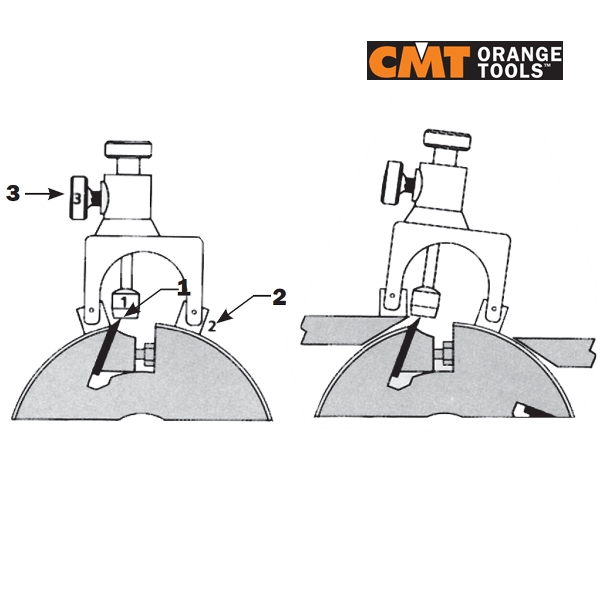 CMT ORANGE TOOLS™

3

3

1

1

2

2