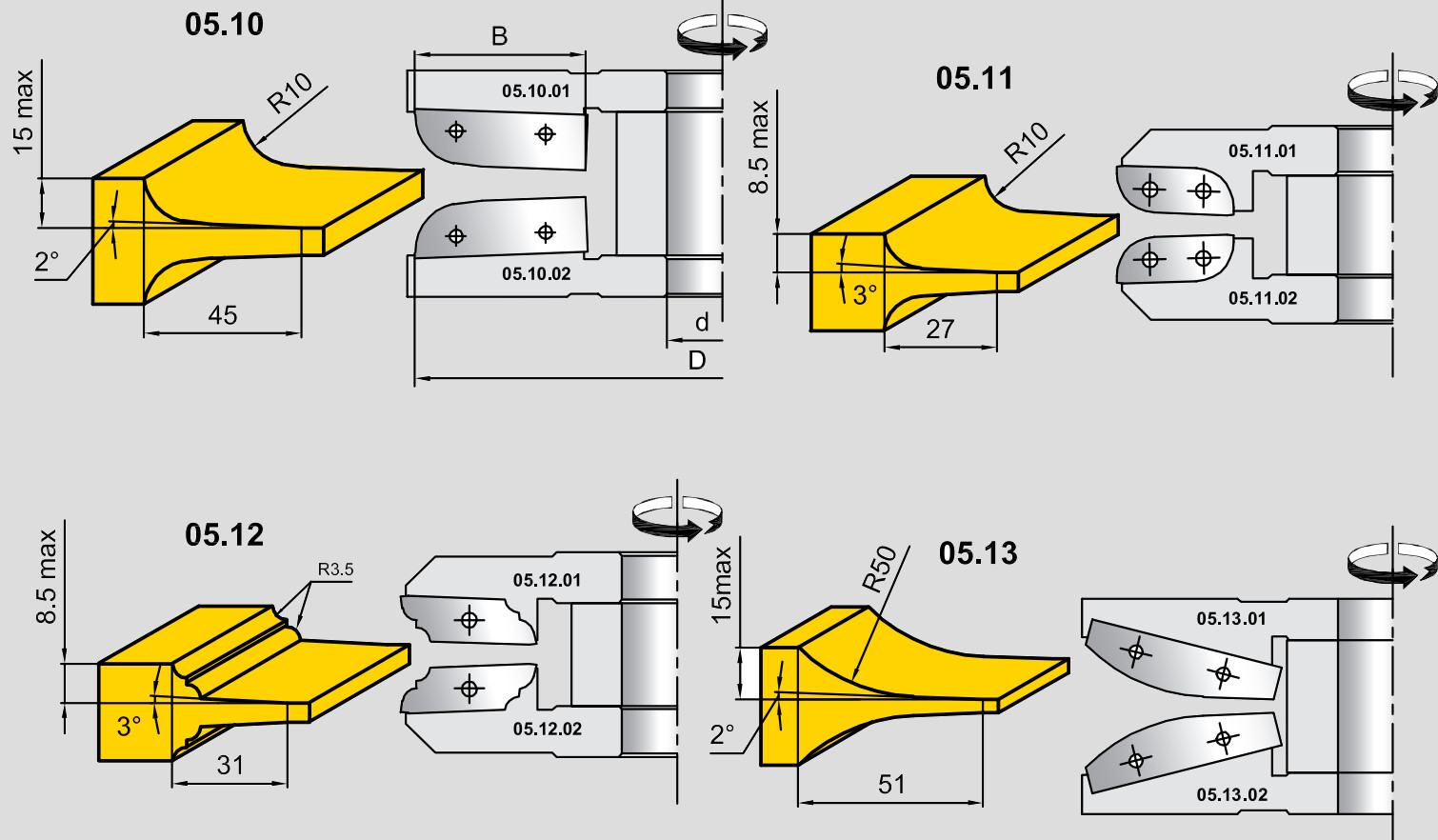 05.10

15 max

R10

2°

45

B

05.10.01

05.10.02

d

D

05.11

8.5 max

R10

3°

27

05.11.01

05.11.02

05.12

8.5 max

R3.5

3°

31

05.12.01

05.12.02

05.13

15max

R50

2°

51

05.13.01

05.13.02